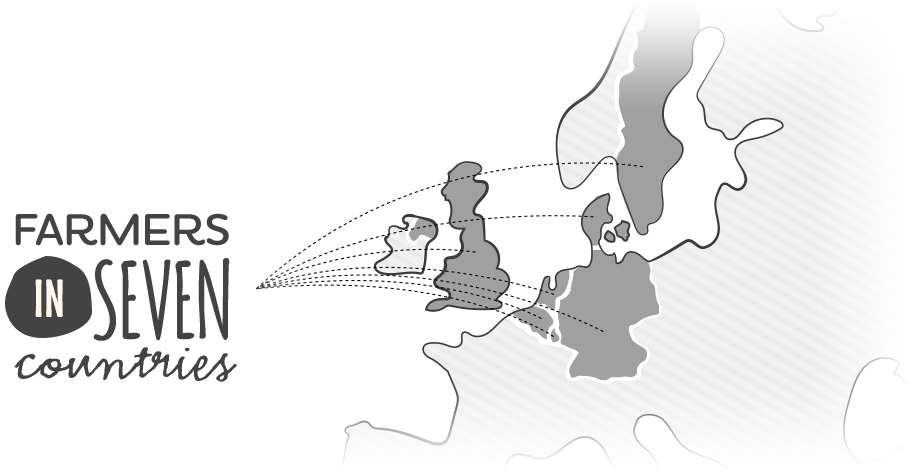 FARMERS
IN SEVEN
countries